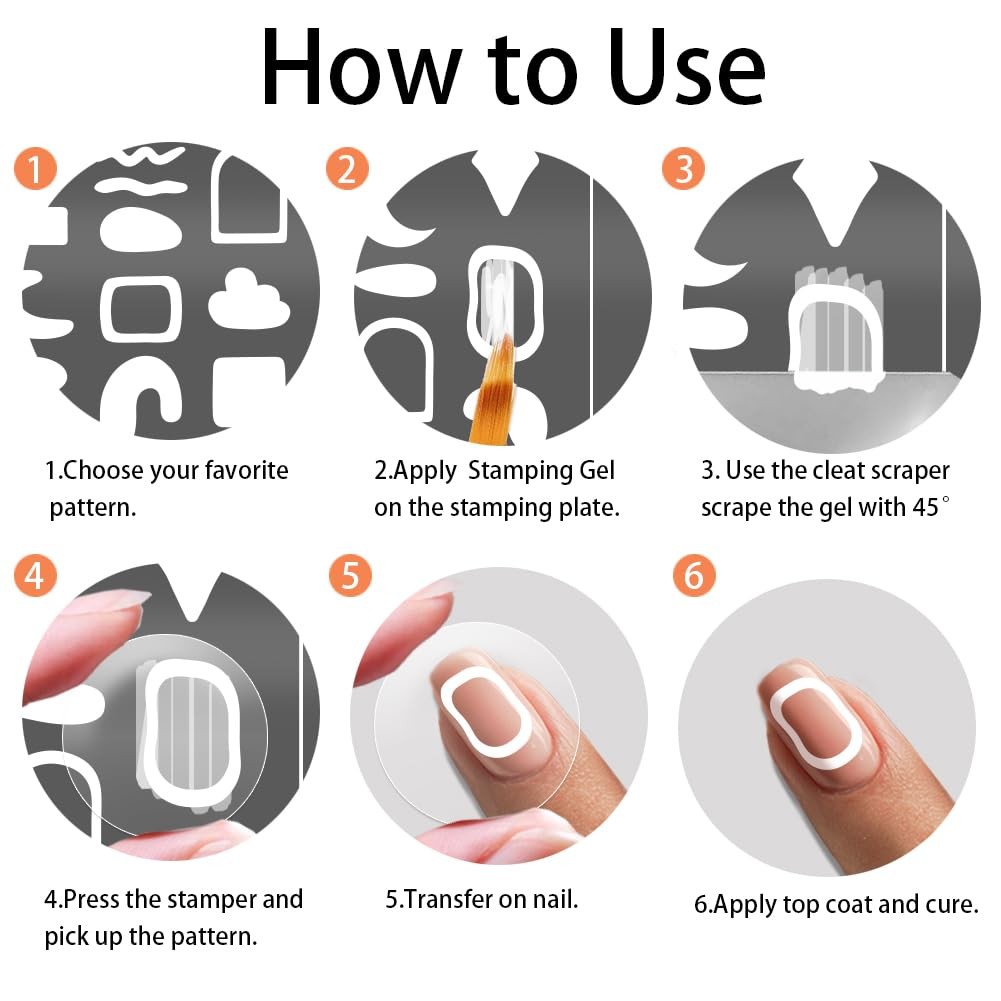 How to Use

1

1.Choose your favorite pattern.

2

2.Apply Stamping Gel on the stamping plate.

3

3. Use the cleat scraper scrape the gel with 45°

4

4.Press the stamper and pick up the pattern.

5

5.Transfer on nail.

6

6.Apply top coat and cure.