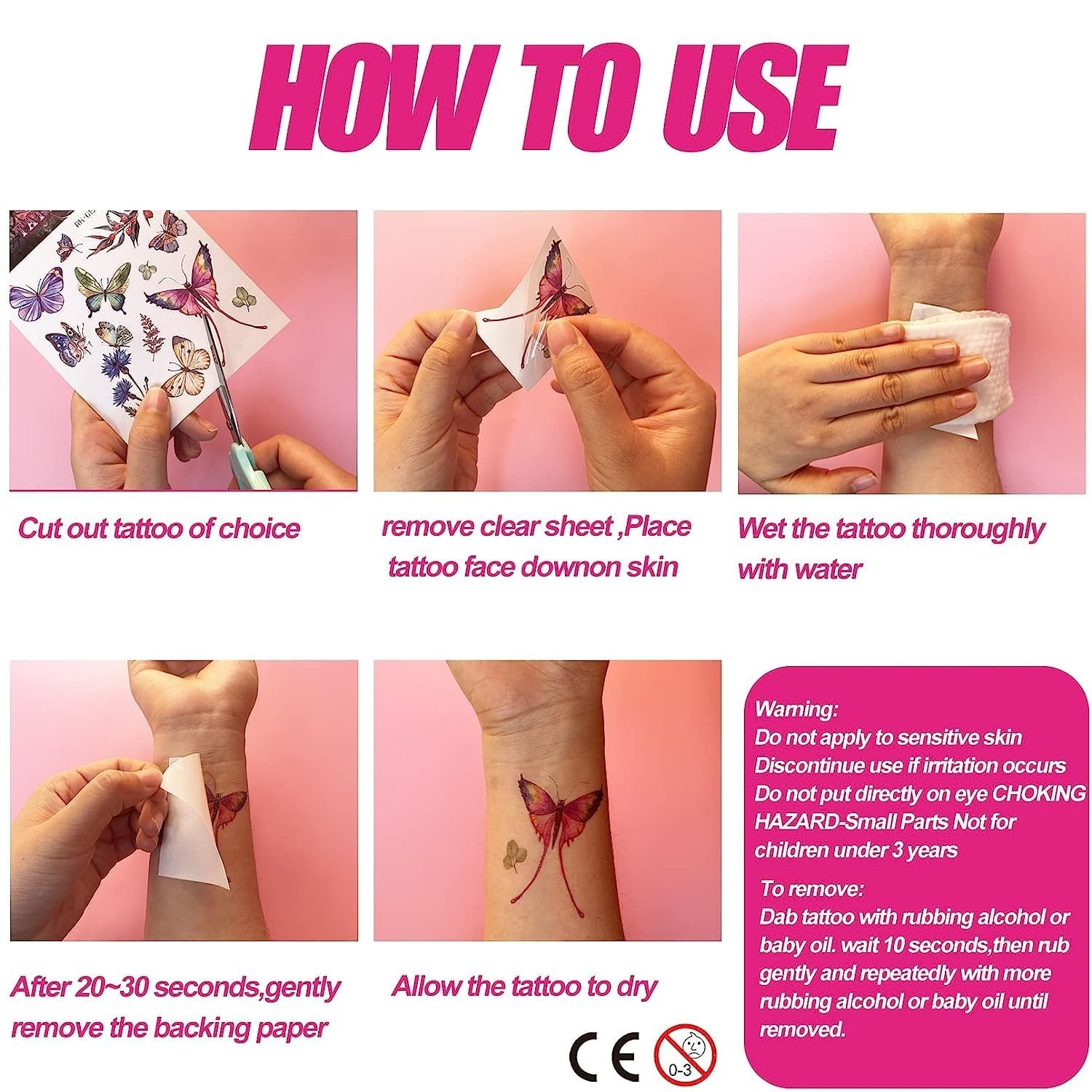 HOW TO USE

Cut out tattoo of choice

remove clear sheet ,Place tattoo face downon skin

Wet the tattoo thoroughly with water

After 20~30 seconds,gently remove the backing paper

Allow the tattoo to dry

CE

0-3

Warning:
Do not apply to sensitive skin
Discontinue use if irritation occurs
Do not put directly on eye CHOKING HAZARD-Small Parts Not for children under 3 years

To remove:
Dab tattoo with rubbing alcohol or baby oil. wait 10 seconds,then rub gently and repeatedly with more rubbing alcohol or baby oil until removed.