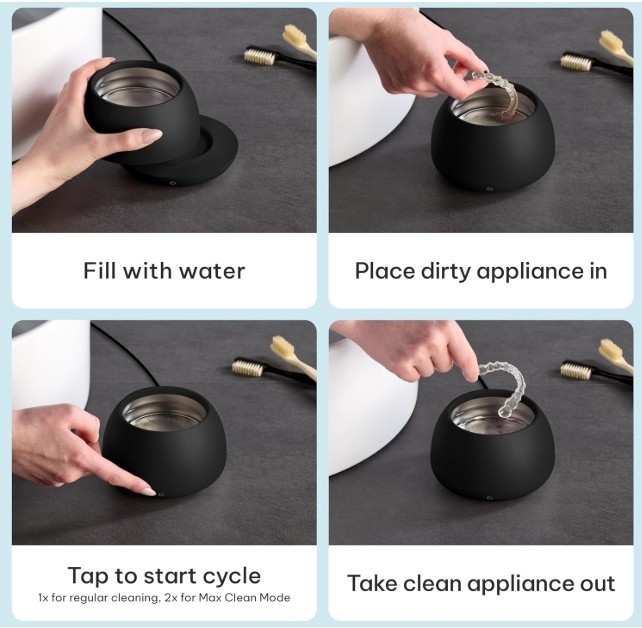 Fill with water

Place dirty appliance in

Tap to start cycle
1x for regular cleaning, 2x for Max Clean Mode

Take clean appliance out