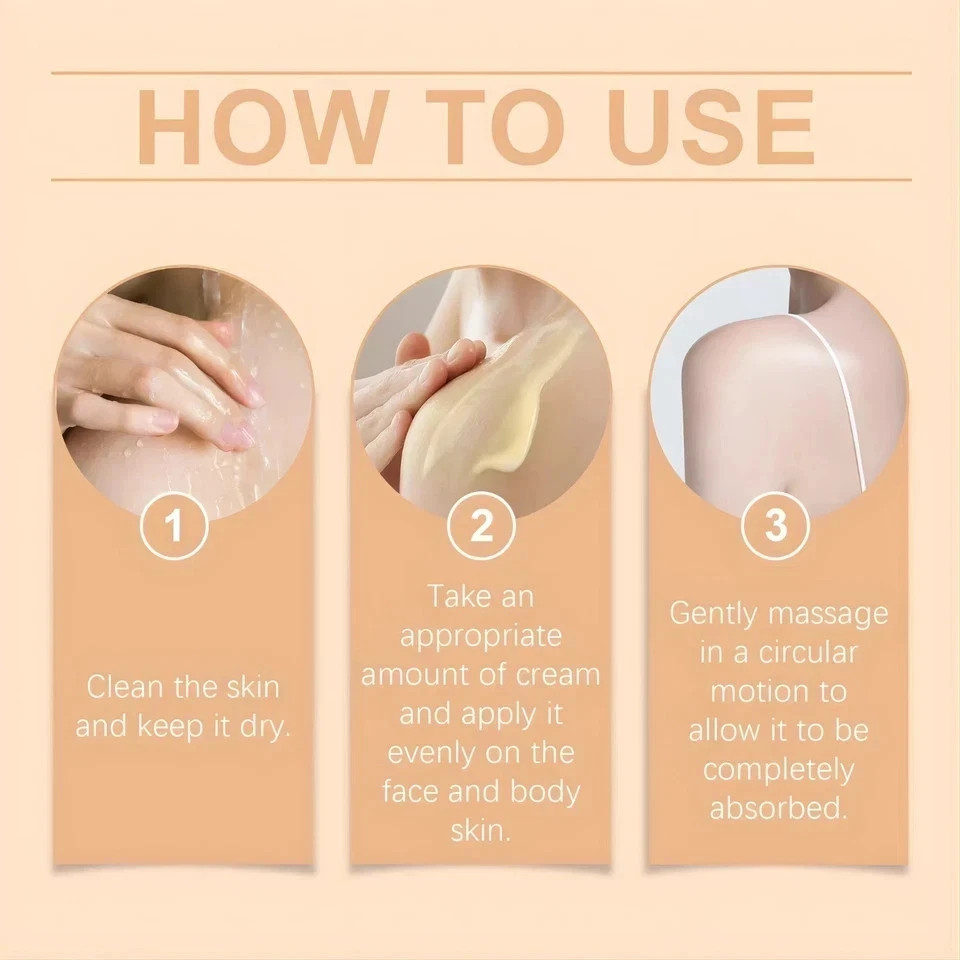 HOW TO USE

1

Clean the skin and keep it dry.

2

Take an appropriate amount of cream and apply it evenly on the face and body skin.

3

Gently massage in a circular motion to allow it to be completely absorbed.