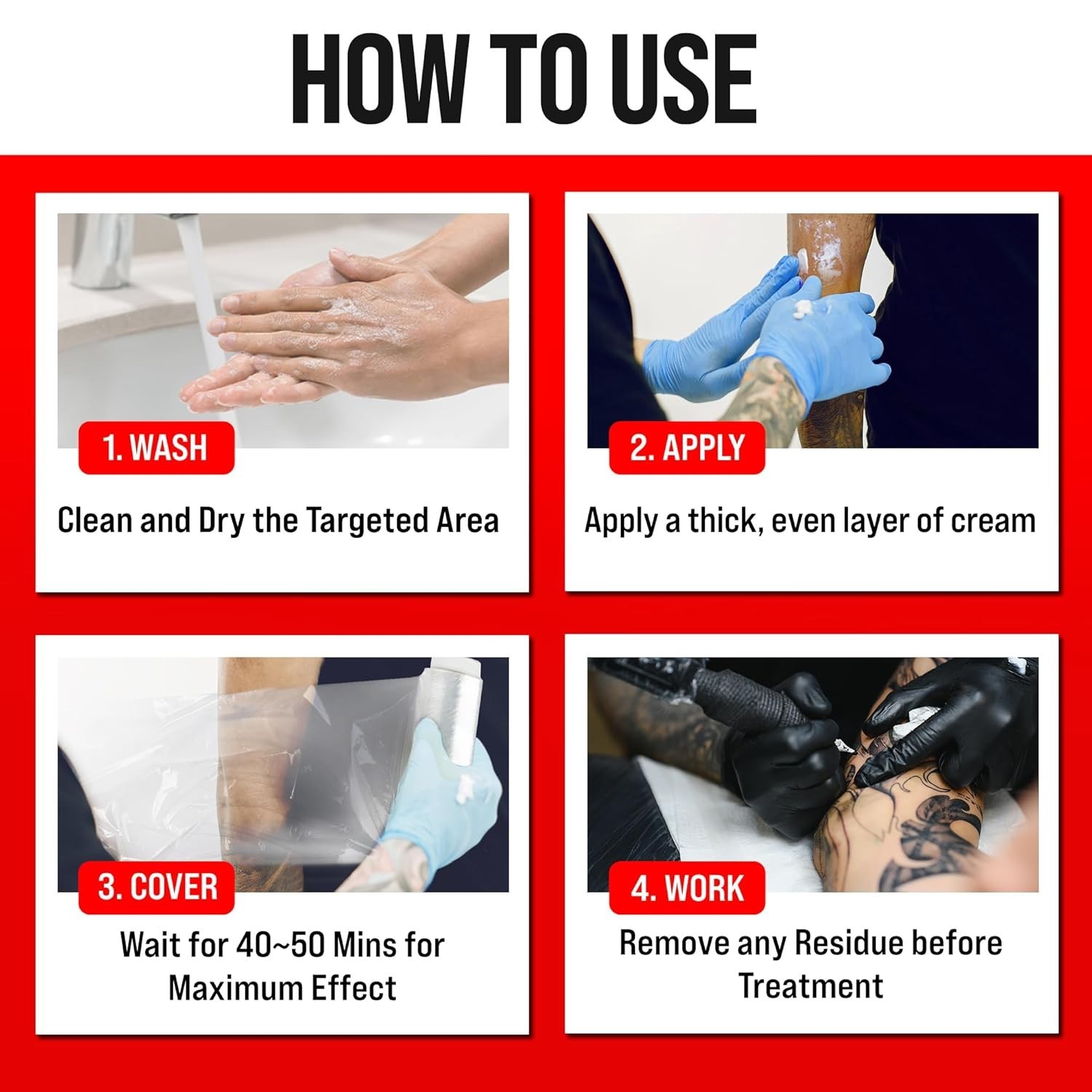 HOW TO USE

1. WASH

Clean and Dry the Targeted Area

2. APPLY

Apply a thick, even layer of cream

3. COVER

Wait for 40~50 Mins for Maximum Effect

4. WORK

Remove any Residue before Treatment